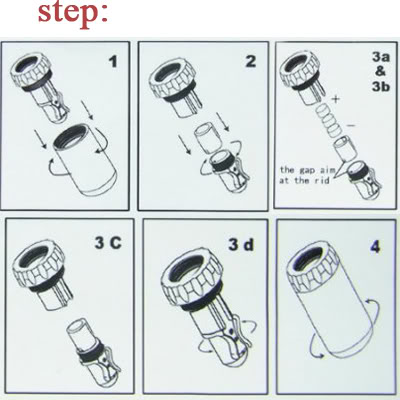 step:

1

2

3a & 3b

+

−

the gap aim at the rid

3 C

3 d

4